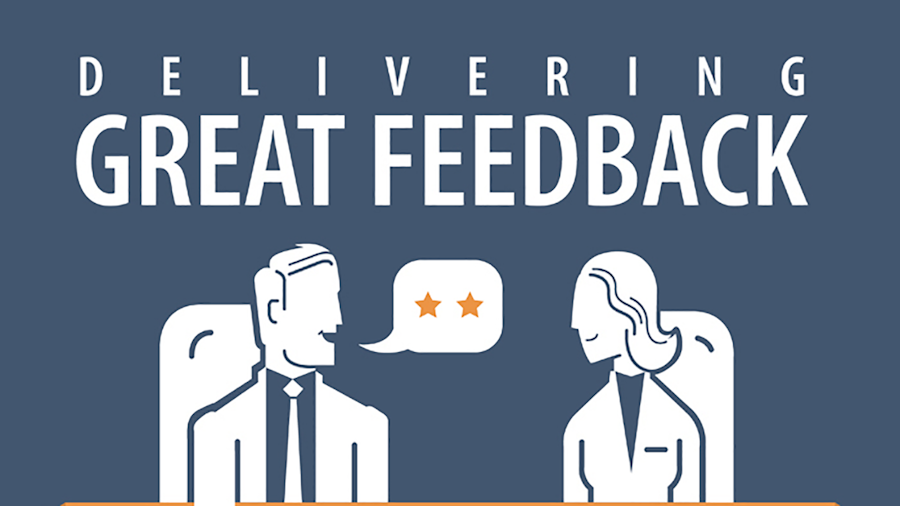 DELIVERING
GREAT FEEDBACK